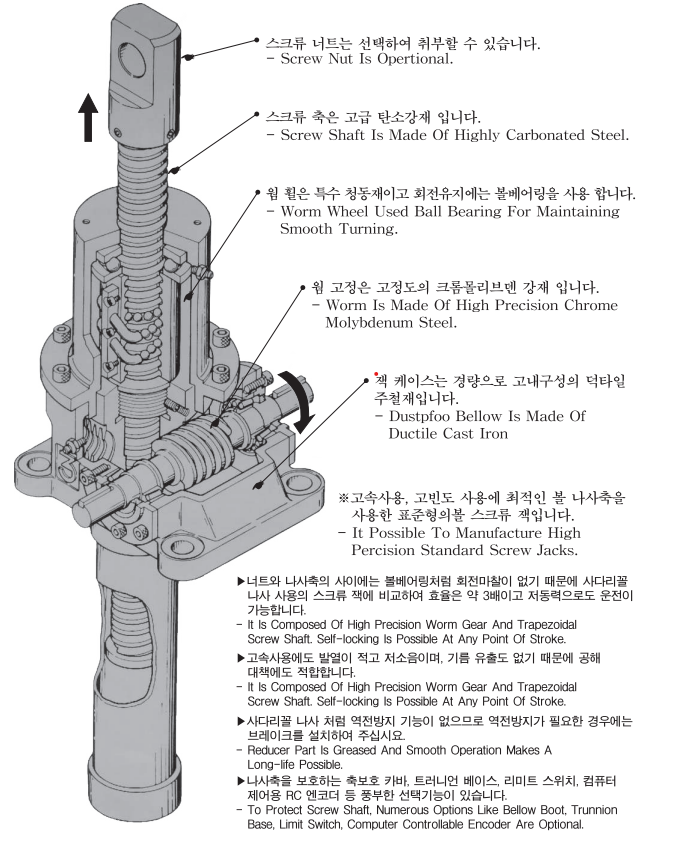 스크류 너트는 선택하여 취부할 수 있습니다.
- Screw Nut Is Opertional.

스크류 축은 고급 탄소강재 입니다.
- Screw Shaft Is Made Of Highly Carbonated Steel.

웜 휠은 특수 청동재이고 회전유지에는 볼베어링을 사용 합니다.
- Worm Wheel Used Ball Bearing For Maintaining Smooth Turning.

웜 고정은 고정도의 크롬몰리브덴 강재 입니다.
- Worm Is Made Of High Precision Chrome Molybdenum Steel.

잭 케이스는 경량으로 고내구성의 덕타일 주철재입니다.
- Dustpfoo Bellow Is Made Of Ductile Cast Iron

※고속사용, 고빈도 사용에 최적인 볼 나사축을 사용한 표준형의볼 스크류 잭입니다.
- It Possible To Manufacture High Percision Standard Screw Jacks.

▶너트와 나사축의 사이에는 볼베어링처럼 회전마찰이 없기 때문에 사다리꼴 나사 사용의 스크류 잭에 비교하여 효율은 약 3배이고 저동력으로도 운전이 가능합니다.
- It Is Composed Of High Precision Worm Gear And Trapezoidal Screw Shaft. Self-locking Is Possible At Any Point Of Stroke.

▶고속사용에도 발열이 적고 저소음이며, 기름 유출도 없기 때문에 공해 대책에도 적합합니다.
- It Is Composed Of High Precision Worm Gear And Trapezoidal Screw Shaft. Self-locking Is Possible At Any Point Of Stroke.

▶사다리꼴 나사 처럼 역전방지 기능이 없으므로 역전방지가 필요한 경우에는 브레이크를 설치하여 주십시요.
- Reducer Part Is Greased And Smooth Operation Makes A Long-life Possible.

▶나사축을 보호하는 축보호 카바, 트러니언 베이스, 리미트 스위치, 컴퓨터 제어용 RC 엔코더 등 풍부한 선택기능이 있습니다.
- To Protect Screw Shaft, Numerous Options Like Bellow Boot, Trunnion Base, Limit Switch, Computer Controllable Encoder Are Optional.