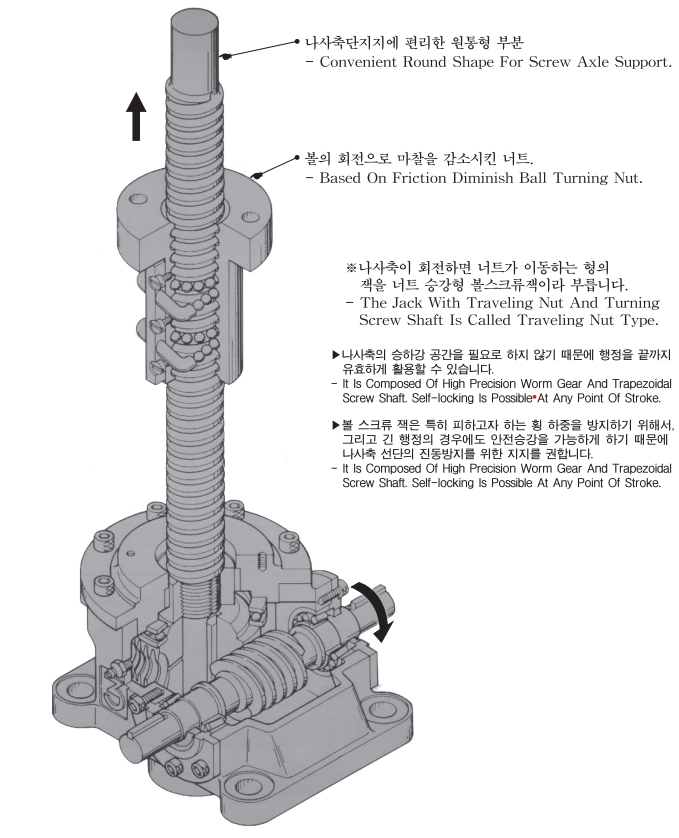 나사축단지지에 편리한 원통형 부분
- Convenient Round Shape For Screw Axle Support.

볼의 회전으로 마찰을 감소시킨 너트.
- Based On Friction Diminish Ball Turning Nut.

※나사축이 회전하면 너트가 이동하는 형의 잭을 너트 승강형 볼스크류잭이라 부릅니다.
- The Jack With Traveling Nut And Turning Screw Shaft Is Called Traveling Nut Type.

▶나사축의 승하강 공간을 필요로 하지 않기 때문에 행정을 끝까지 유효하게 활용할 수 있습니다.
- It Is Composed Of High Precision Worm Gear And Trapezoidal Screw Shaft. Self-locking Is Possible At Any Point Of Stroke.

▶볼 스크류 잭은 특히 피하고자 하는 횡 하중을 방지하기 위해서, 그리고 긴 행정의 경우에도 안전승강을 가능하게 하기 때문에 나사축 선단의 진동방지를 위한 지지를 권합니다.
- It Is Composed Of High Precision Worm Gear And Trapezoidal Screw Shaft. Self-locking Is Possible At Any Point Of Stroke.